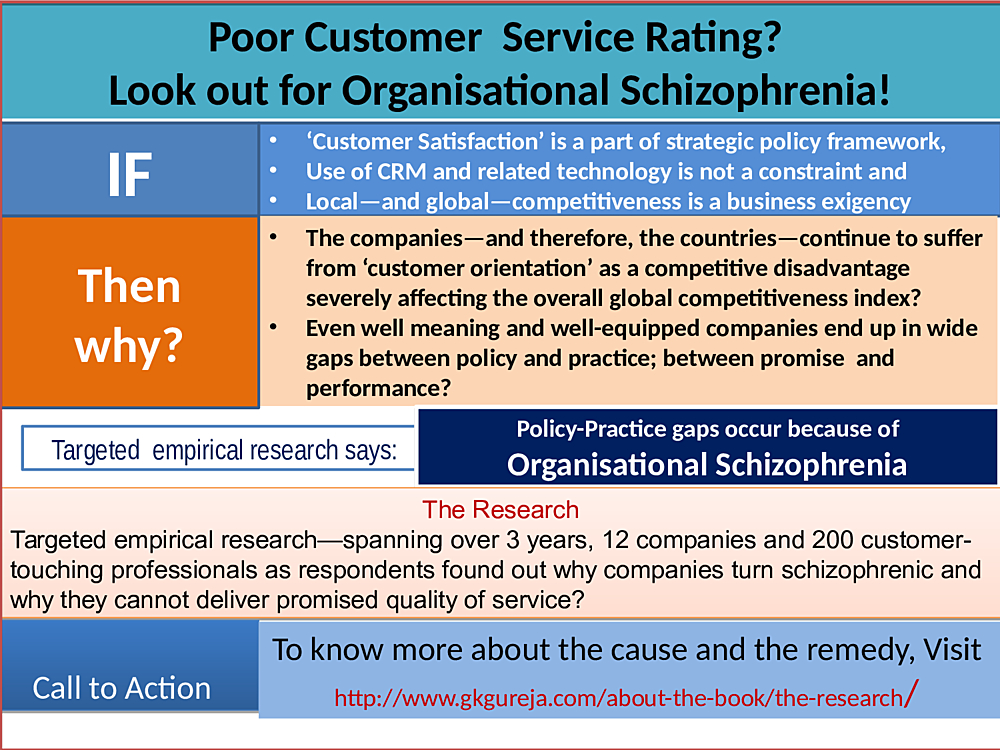 Poor Customer Service Rating?
Look out for Organisational Schizophrenia!

IF

• 'Customer Satisfaction' is a part of strategic policy framework,
• Use of CRM and related technology is not a constraint and
• Local—and global—competitiveness is a business exigency

Then why?

• The companies—and therefore, the countries—continue to suffer from 'customer orientation' as a competitive disadvantage severely affecting the overall global competitiveness index?
• Even well meaning and well-equipped companies end up in wide gaps between policy and practice; between promise and performance?

Targeted empirical research says:

Policy-Practice gaps occur because of
Organisational Schizophrenia

The Research
Targeted empirical research—spanning over 3 years, 12 companies and 200 customer-touching professionals as respondents found out why companies turn schizophrenic and why they cannot deliver promised quality of service?

Call to Action

To know more about the cause and the remedy, Visit
http://www.gkgureja.com/about-the-book/the-research/